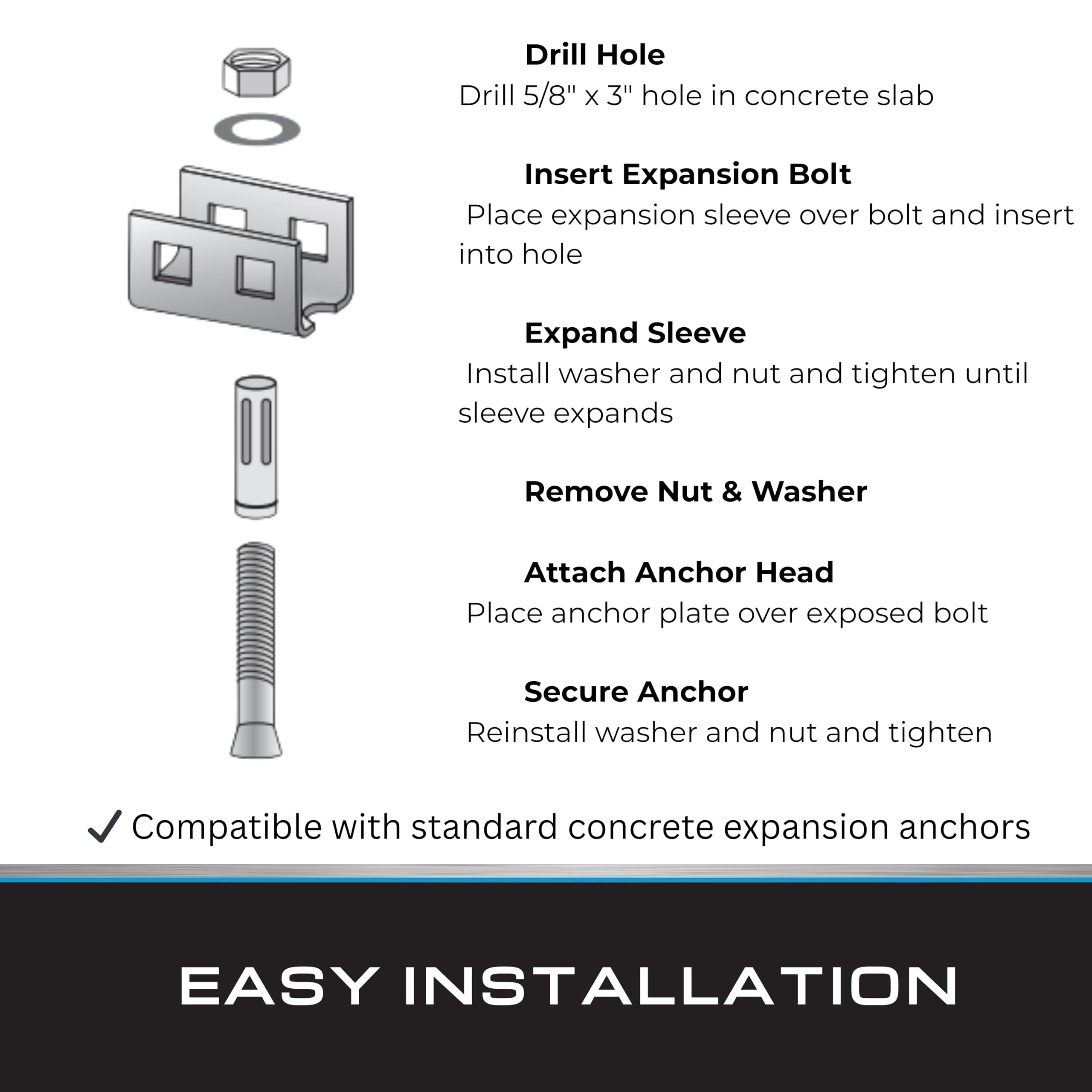 Drill Hole
Drill 5/8" x 3" hole in concrete slab

Insert Expansion Bolt
Place expansion sleeve over bolt and insert into hole

Expand Sleeve
Install washer and nut and tighten until sleeve expands

Remove Nut & Washer

Attach Anchor Head
Place anchor plate over exposed bolt

Secure Anchor
Reinstall washer and nut and tighten

✓ Compatible with standard concrete expansion anchors

EASY INSTALLATION