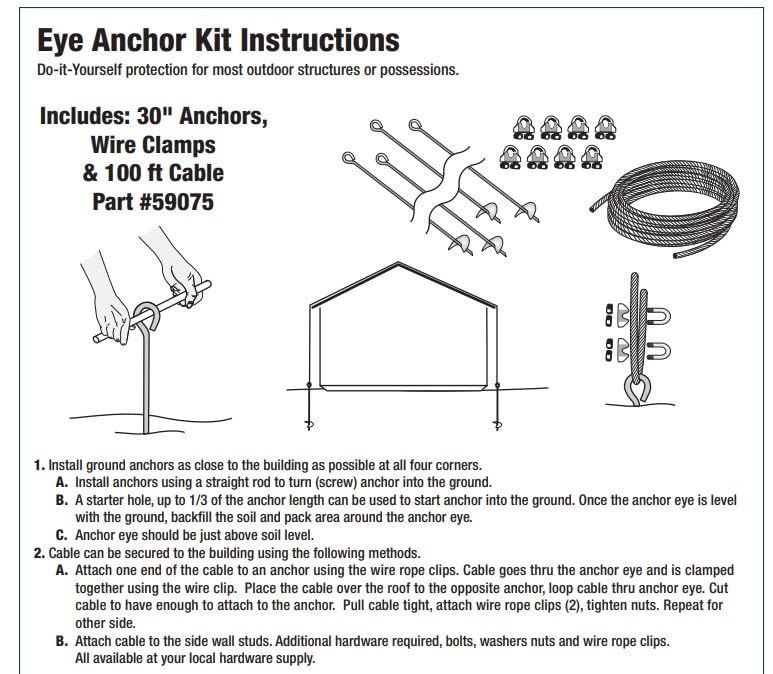 Eye Anchor Kit Instructions
Do-it-Yourself protection for most outdoor structures or possessions.

Includes: 30" Anchors, Wire Clamps & 100 ft Cable Part #59075

1. Install ground anchors as close to the building as possible at all four corners.
A. Install anchors using a straight rod to turn (screw) anchor into the ground.
B. A starter hole, up to 1/3 of the anchor length can be used to start anchor into the ground. Once the anchor eye is level with the ground, backfill the soil and pack area around the anchor eye.
C. Anchor eye should be just above soil level.
2. Cable can be secured to the building using the following methods.
A. Attach one end of the cable to an anchor using the wire rope clips. Cable goes thru the anchor eye and is clamped together using the wire clip. Place the cable over the roof to the opposite anchor, loop cable thru anchor eye. Cut cable to have enough to attach to the anchor. Pull cable tight, attach wire rope clips (2), tighten nuts. Repeat for other side.
B. Attach cable to the side wall studs. Additional hardware required, bolts, washers nuts and wire rope clips. All available at your local hardware supply.